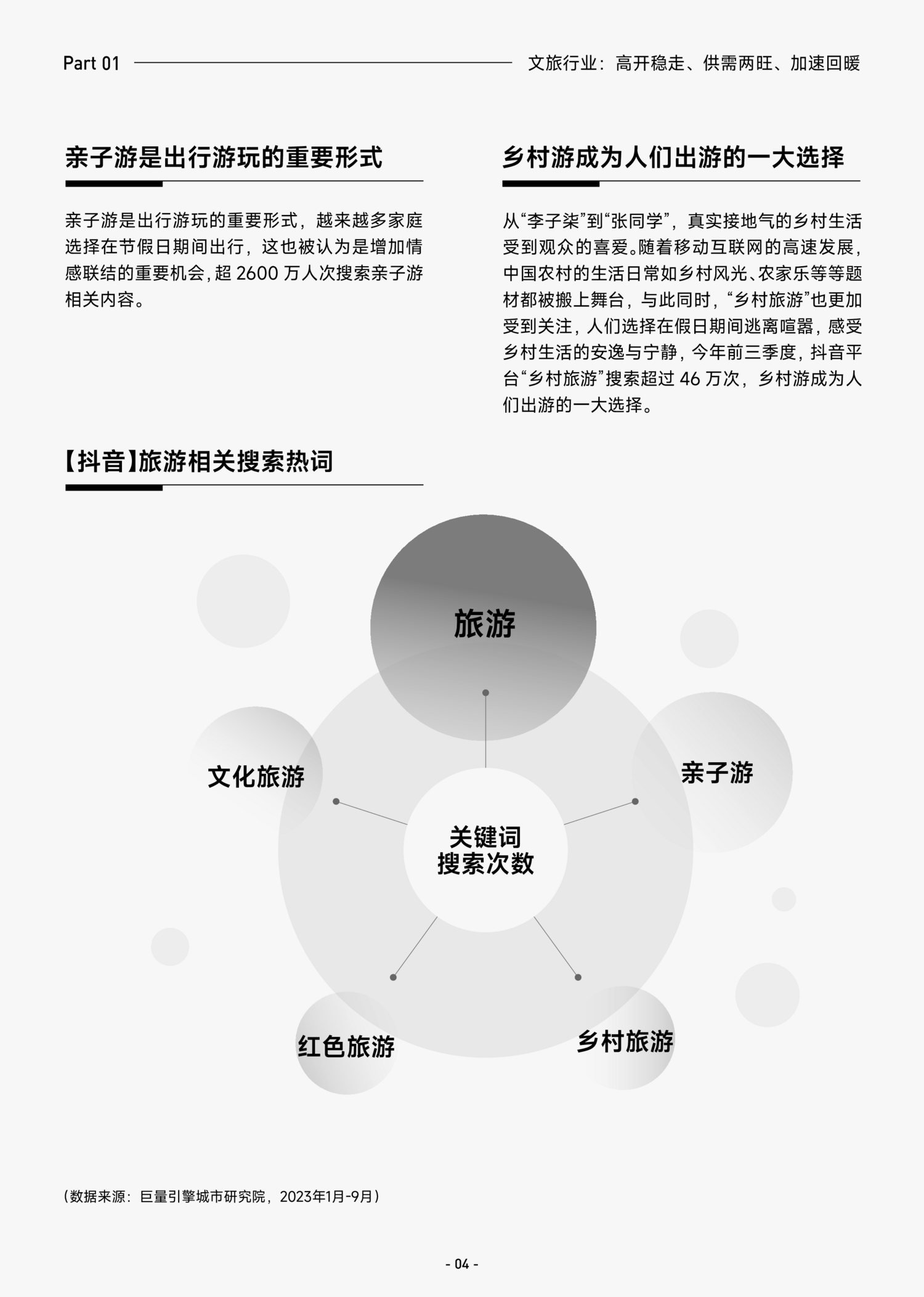 Part 01 文旅行业：高开稳走、供需两旺、加速回暖

亲子游是出行游玩的重要形式

亲子游是出行游玩的重要形式，越来越多家庭选择在节假日期间出行，这也被认为是增加情感联结的重要机会，超2600万人次搜索亲子游相关内容。

乡村游成为人们出游的一大选择

从“李子柒”到“张同学”，真实接地气的乡村生活受到观众的喜爱。随着移动互联网的高速发展，中国农村的生活日常如乡村风光、农家乐等等题材都被搬上舞台，与此同时，“乡村旅游”也更加受到关注，人们选择在假日期间逃离喧嚣，感受乡村生活的安逸与宁静，今年前三季度，抖音平台“乡村旅游”搜索超过46万次，乡村游成为人们出游的一大选择。

【抖音】旅游相关搜索热词

旅游

文化旅游

亲子游

关键词
搜索次数

红色旅游

乡村旅游

（数据来源：巨量引擎城市研究院，2023年1月-9月）

- 04 -